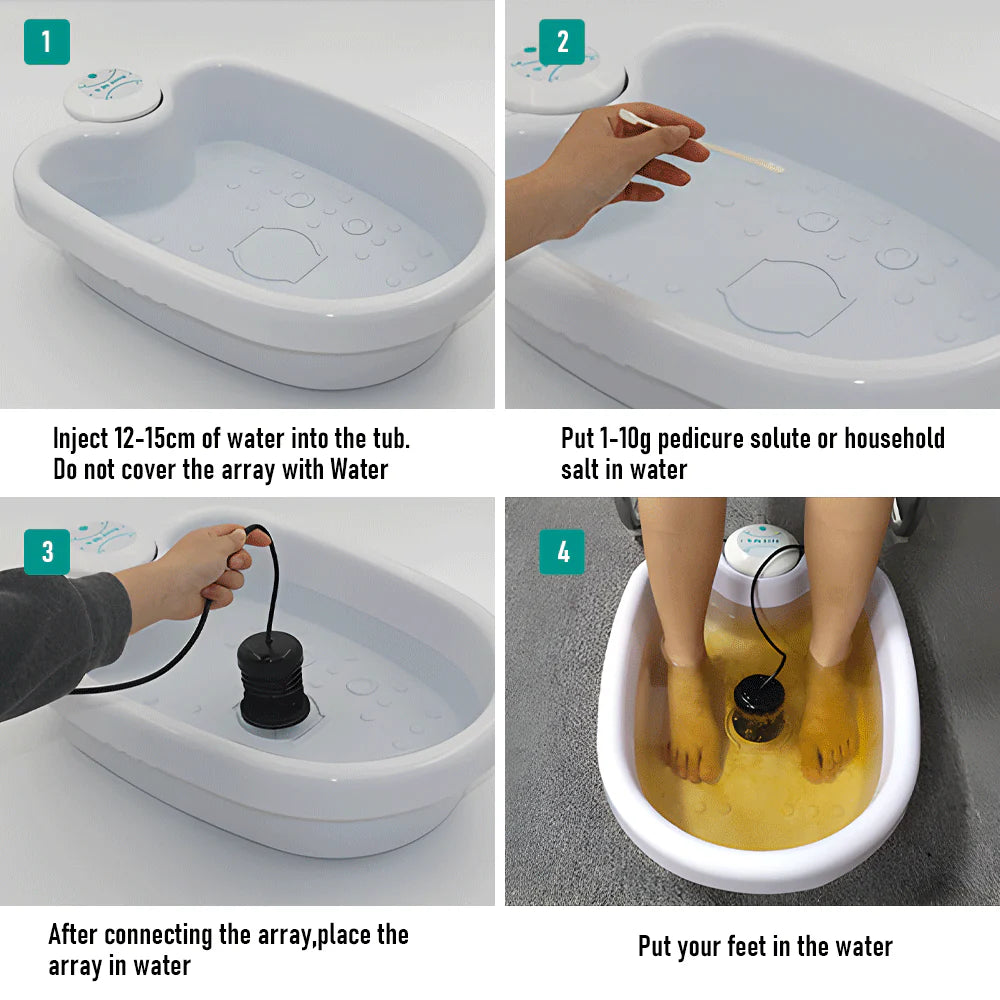 1

Inject 12-15cm of water into the tub. Do not cover the array with Water

2

Put 1-10g pedicure solute or household salt in water

3

After connecting the array,place the array in water

4

Put your feet in the water